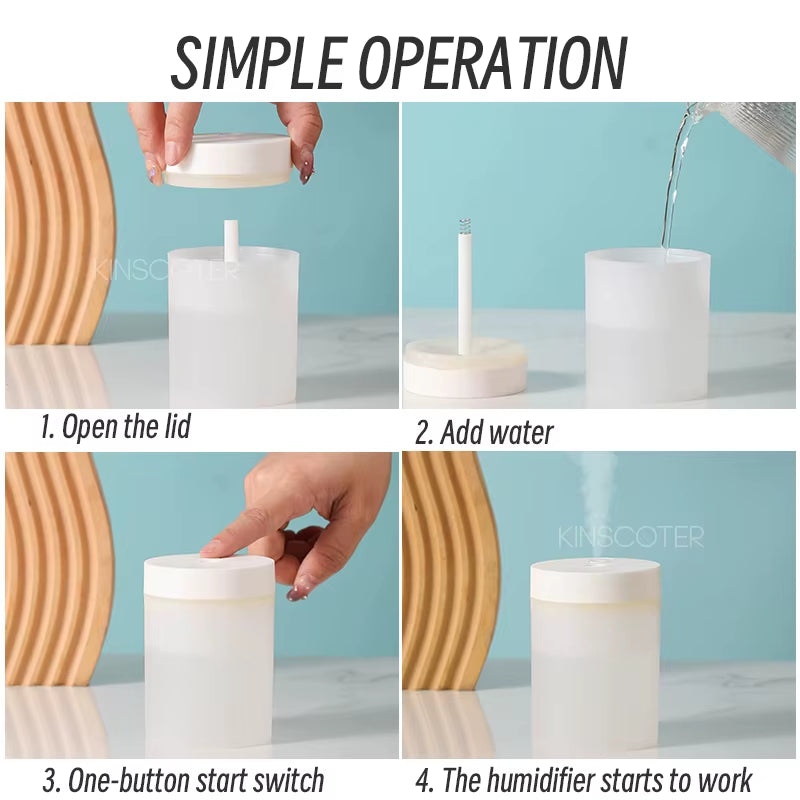 SIMPLE OPERATION

KINSCOTER

1. Open the lid

2. Add water

KINSCOTER

3. One-button start switch

4. The humidifier starts to work